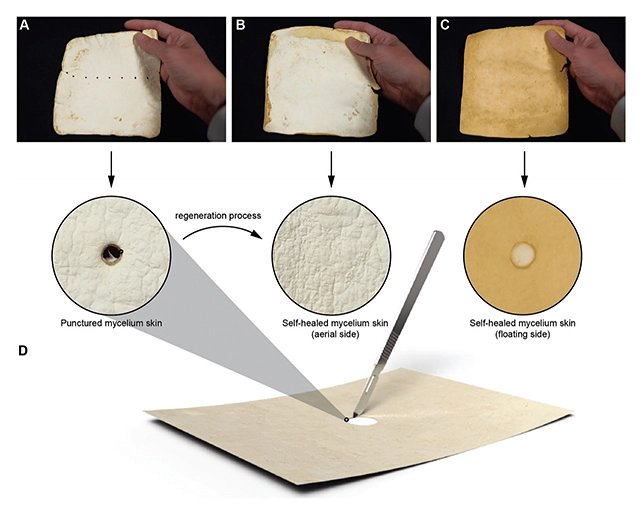 A

B

C

regeneration process

Punctured mycelium skin

Self-healed mycelium skin (aerial side)

Self-healed mycelium skin (floating side)

D