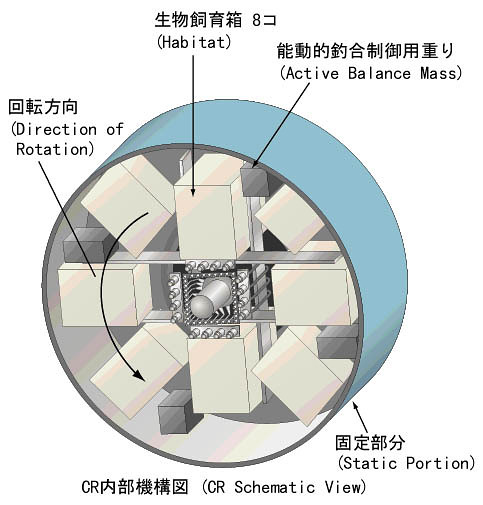 生物飼育箱 8コ
(Habitat)

能動的釣合制御用重り
(Active Balance Mass)

回転方向
(Direction of Rotation)

固定部分
(Static Portion)

CR内部機構図 (CR Schematic View)